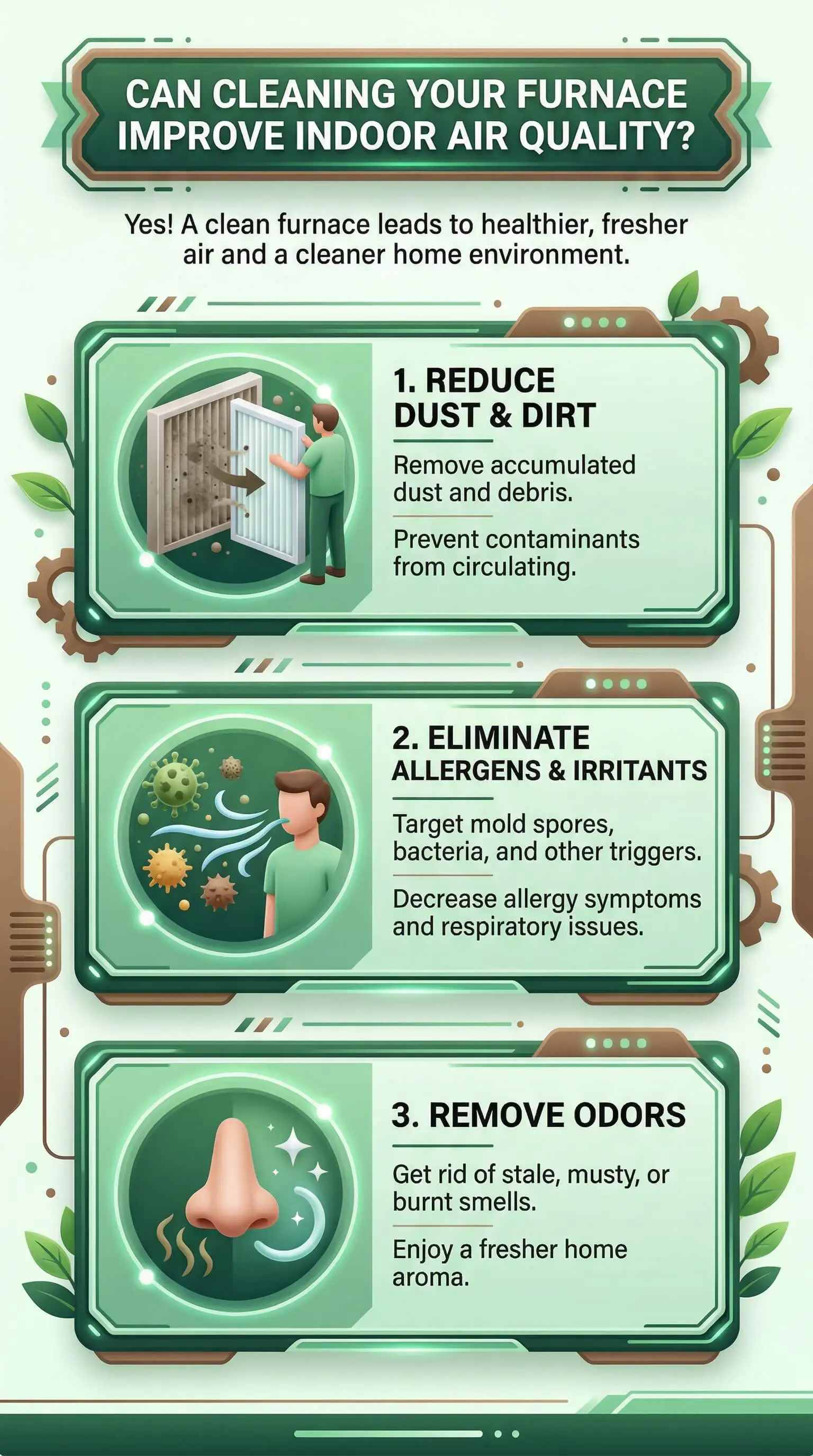 CAN CLEANING YOUR FURNACE IMPROVE INDOOR AIR QUALITY?

Yes! A clean furnace leads to healthier, fresher air and a cleaner home environment.

1. REDUCE DUST & DIRT

Remove accumulated dust and debris.

Prevent contaminants from circulating.

2. ELIMINATE ALLERGENS & IRRITANTS

Target mold spores, bacteria, and other triggers.

Decrease allergy symptoms and respiratory issues.

3. REMOVE ODORS

Get rid of stale, musty, or burnt smells.

Enjoy a fresher home aroma.